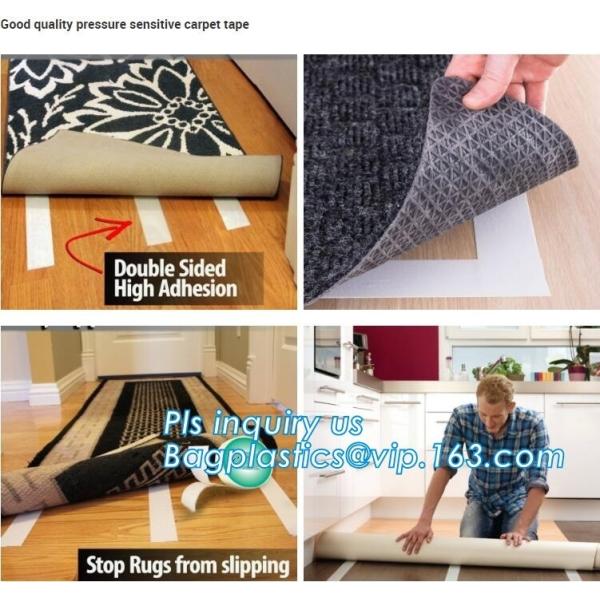 Good quality pressure sensitive carpet tape

Double Sided
High Adhesion

Pls inquiry us
Bagplastics@vip.163.com

Stop Rugs from slipping