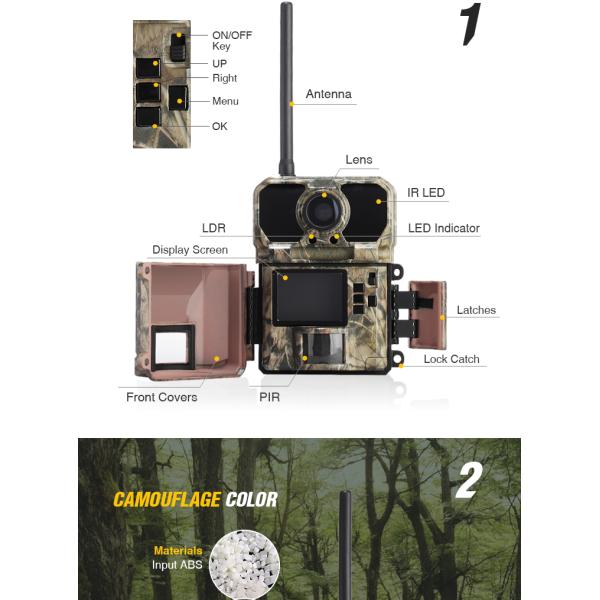 1

ON/OFF Key

UP

Right

Menu

OK

Antenna

Lens

IR LED

LDR

LED Indicator

Display Screen

Latches

Lock Catch

Front Covers

PIR

2

CAMOUFLAGE COLOR

Materials
Input ABS