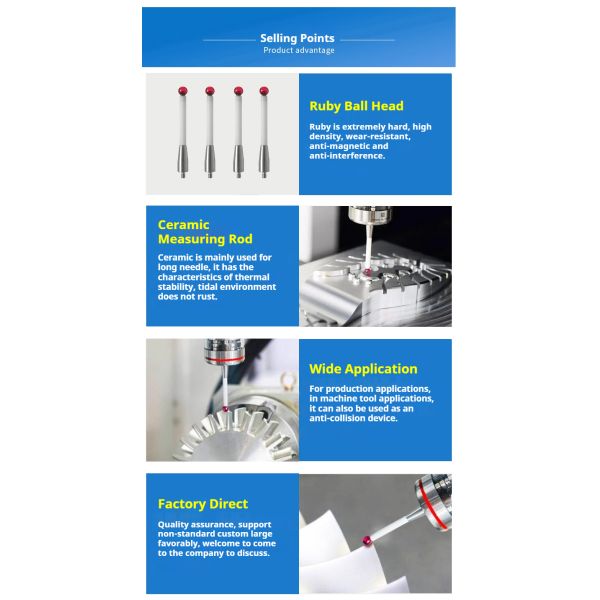 Selling Points
Product advantage

Ruby Ball Head

Ruby is extremely hard, high density, wear-resistant, anti-magnetic and anti-interference.

Ceramic Measuring Rod

Ceramic is mainly used for long needle, it has the characteristics of thermal stability, tidal environment does not rust.

Wide Application

For production applications, in machine tool applications, it can also be used as an anti-collision device.

Factory Direct

Quality assurance, support non-standard custom large favorably, welcome to come to the company to discuss.