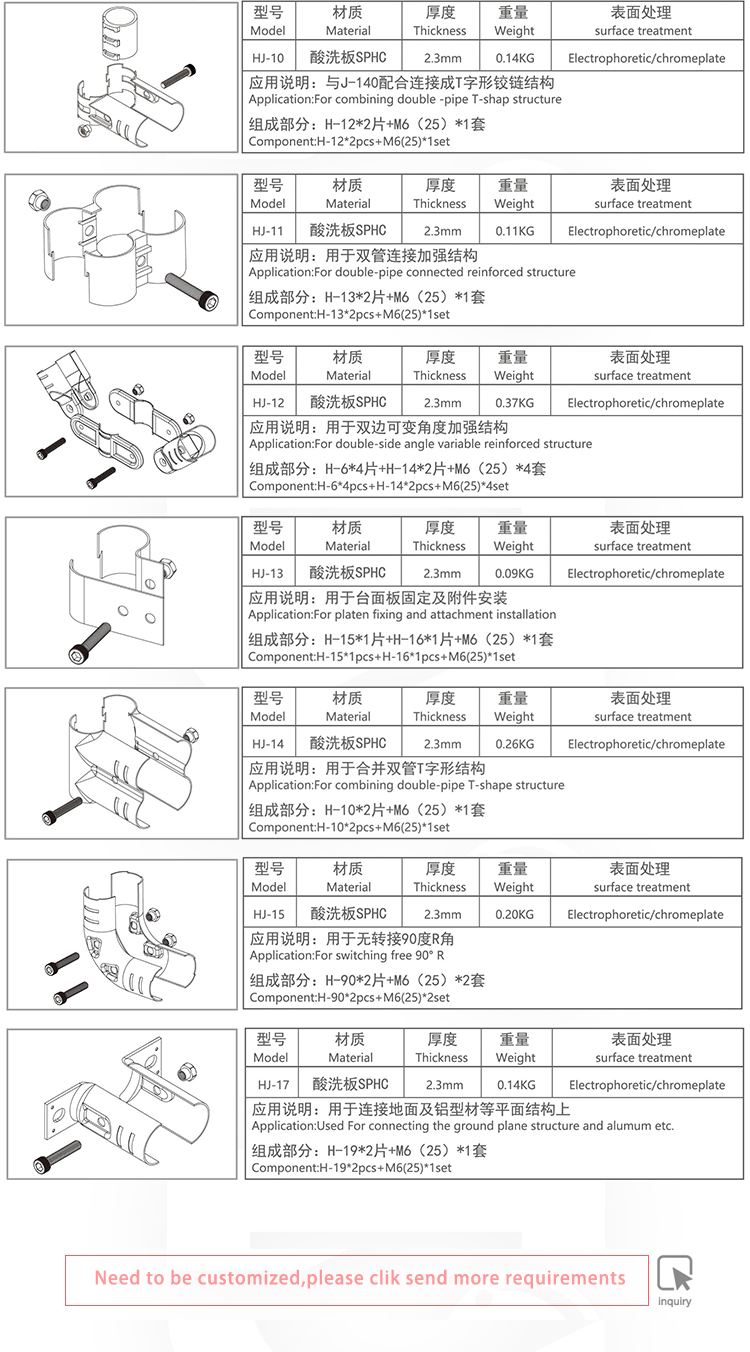 | 型号 Model | 材质 Material | 厚度 Thickness | 重量 Weight | 表面处理 surface treatment |
|---|---|---|---|---|
| HJ-10 | 酸洗板SPHC | 2.3mm | 0.14KG | Electrophoretic/chromeplate |

应用说明：与J-140配合连接成T字形铰链结构
Application:For combining double -pipe T-shap structure

组成部分：H-12*2片+M6（25）*1套
Component:H-12*2pcs+M6(25)*1set

| 型号 Model | 材质 Material | 厚度 Thickness | 重量 Weight | 表面处理 surface treatment |
|---|---|---|---|---|
| HJ-11 | 酸洗板SPHC | 2.3mm | 0.11KG | Electrophoretic/chromeplate |

应用说明：用于双管连接加强结构
Application:For double-pipe connected reinforced structure

组成部分：H-13*2片+M6（25）*1套
Component:H-13*2pcs+M6(25)*1set

| 型号 Model | 材质 Material | 厚度 Thickness | 重量 Weight | 表面处理 surface treatment |
|---|---|---|---|---|
| HJ-12 | 酸洗板SPHC | 2.3mm | 0.37KG | Electrophoretic/chromeplate |

应用说明：用于双边可变角度加强结构
Application:For double-side angle variable reinforced structure

组成部分：H-6*4片+H-14*2片+M6（25）*4套
Component:H-6*4pcs+H-14*2pcs+M6(25)*4set

| 型号 Model | 材质 Material | 厚度 Thickness | 重量 Weight | 表面处理 surface treatment |
|---|---|---|---|---|
| HJ-13 | 酸洗板SPHC | 2.3mm | 0.09KG | Electrophoretic/chromeplate |

应用说明：用于台面板固定及附件安装
Application:For platen fixing and attachment installation

组成部分：H-15*1片+H-16*1片+M6（25）*1套
Component:H-15*1pcs+H-16*1pcs+M6(25)*1set

| 型号 Model | 材质 Material | 厚度 Thickness | 重量 Weight | 表面处理 surface treatment |
|---|---|---|---|---|
| HJ-14 | 酸洗板SPHC | 2.3mm | 0.26KG | Electrophoretic/chromeplate |

应用说明：用于合并双管T字形结构
Application:For combining double-pipe T-shape structure

组成部分：H-10*2片+M6（25）*1套
Component:H-10*2pcs+M6(25)*1set

| 型号 Model | 材质 Material | 厚度 Thickness | 重量 Weight | 表面处理 surface treatment |
|---|---|---|---|---|
| HJ-15 | 酸洗板SPHC | 2.3mm | 0.20KG | Electrophoretic/chromeplate |

应用说明：用于无转接90度R角
Application:For switching free 90° R

组成部分：H-90*2片+M6（25）*2套
Component:H-90*2pcs+M6(25)*2set

| 型号 Model | 材质 Material | 厚度 Thickness | 重量 Weight | 表面处理 surface treatment |
|---|---|---|---|---|
| HJ-17 | 酸洗板SPHC | 2.3mm | 0.14KG | Electrophoretic/chromeplate |

应用说明：用于连接地面及铝型材等平面结构上
Application:Used For connecting the ground plane structure and alumum etc.

组成部分：H-19*2片+M6（25）*1套
Component:H-19*2pcs+M6(25)*1set

Need to be customized,please clik send more requirements

inquiry