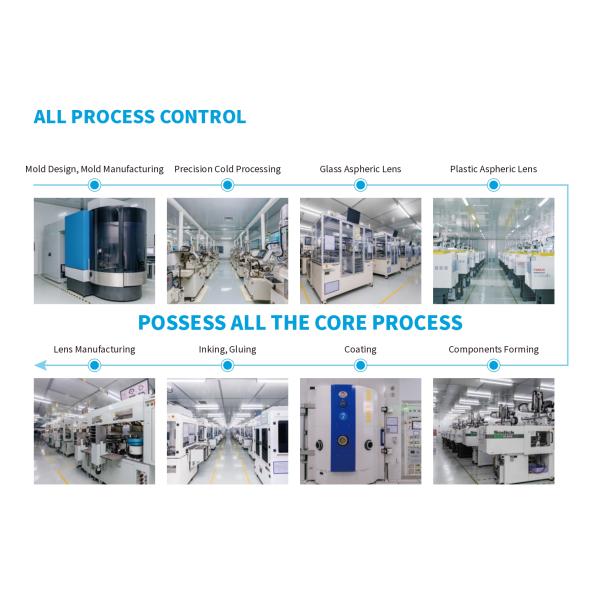 ALL PROCESS CONTROL

Mold Design, Mold Manufacturing

Precision Cold Processing

Glass Aspheric Lens

Plastic Aspheric Lens

POSSESS ALL THE CORE PROCESS

Lens Manufacturing

Inking, Gluing

Coating

Components Forming