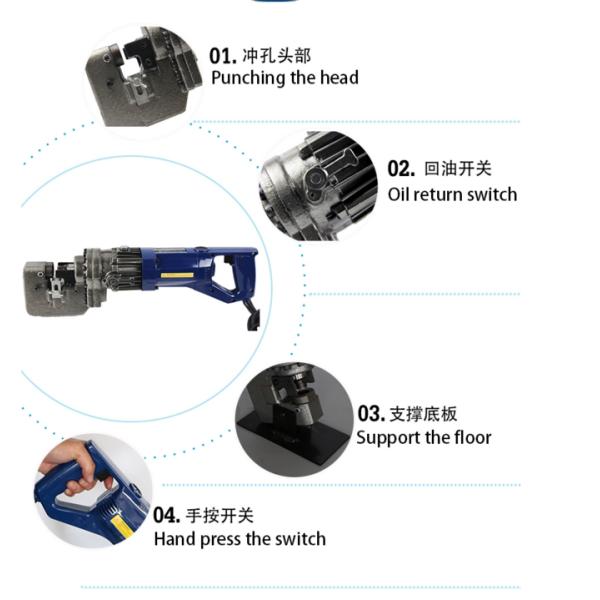 01. 冲孔头部
Punching the head

02. 回油开关
Oil return switch

03. 支撑底板
Support the floor

04. 手按开关
Hand press the switch