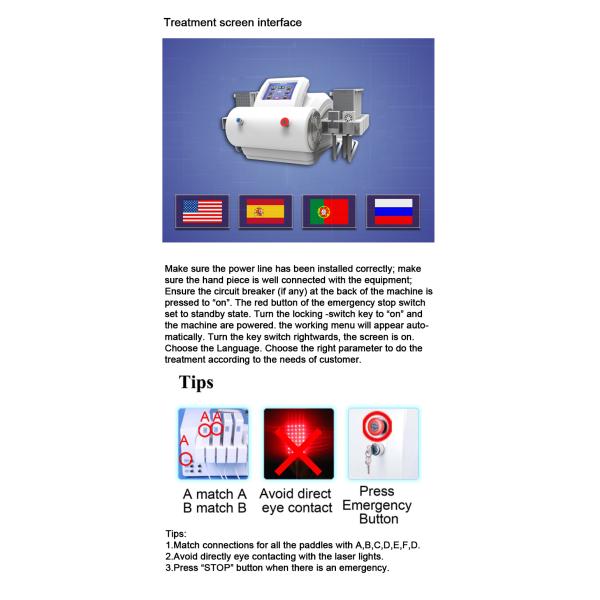 Treatment screen interface

Make sure the power line has been installed correctly; make sure the hand piece is well connected with the equipment; Ensure the circuit breaker (if any) at the back of the machine is pressed to "on". The red button of the emergency stop switch set to standby state. Turn the locking -switch key to "on" and the machine are powered. the working menu will appear automatically. Turn the key switch rightwards, the screen is on. Choose the Language. Choose the right parameter to do the treatment according to the needs of customer.

Tips

A A A

A match A
B match B

Avoid direct
eye contact

Press
Emergency
Button

Tips:
1.Match connections for all the paddles with A,B,C,D,E,F,D.
2.Avoid directly eye contacting with the laser lights.
3.Press "STOP" button when there is an emergency.