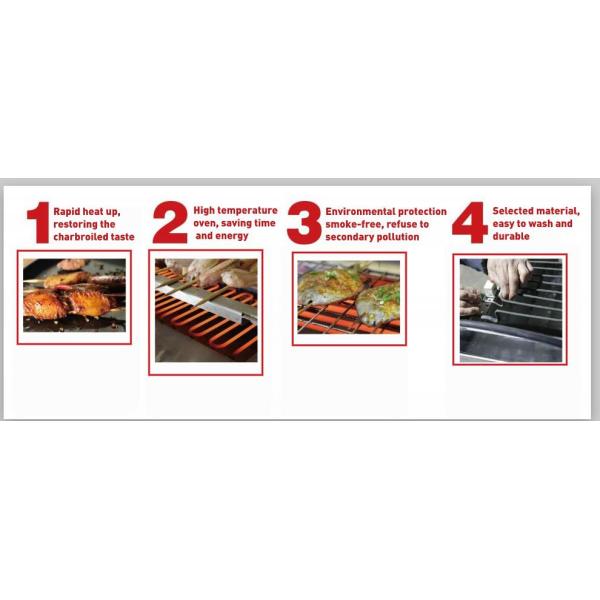 1 Rapid heat up, restoring the charbroiled taste

2 High temperature oven, saving time and energy

3 Environmental protection smoke-free, refuse to secondary pollution

4 Selected material, easy to wash and durable