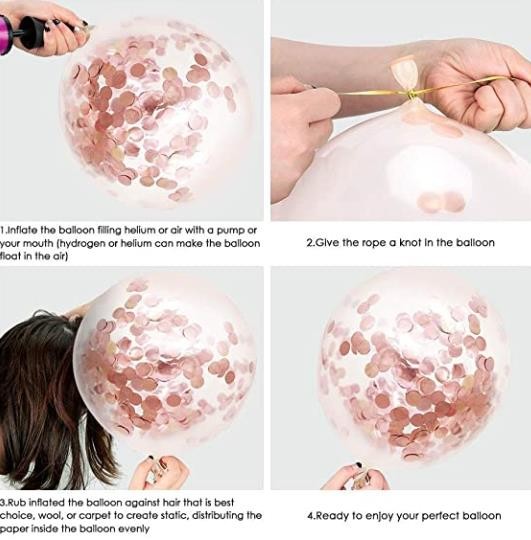 1.Inflate the balloon filling helium or air with a pump or your mouth (hydrogen or helium can make the balloon float in the air)

2.Give the rope a knot in the balloon

3.Rub inflated the balloon against hair that is best choice, wool, or carpet to create static, distributing the paper inside the balloon evenly

4.Ready to enjoy your perfect balloon