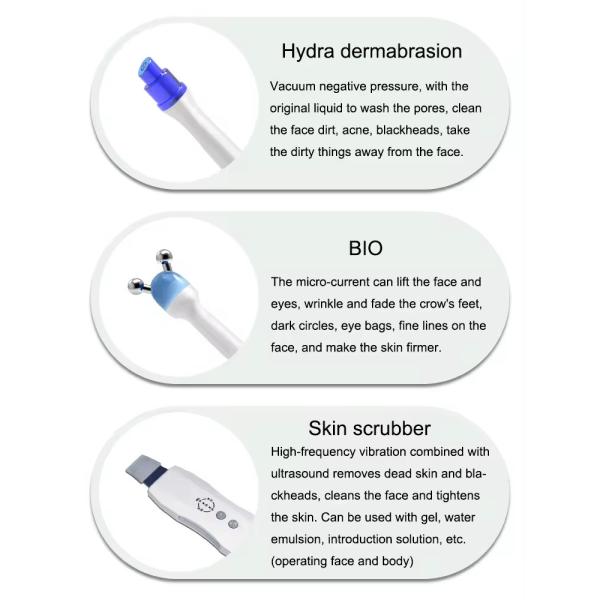 Hydra dermabrasion

Vacuum negative pressure, with the original liquid to wash the pores, clean the face dirt, acne, blackheads, take the dirty things away from the face.

BIO

The micro-current can lift the face and eyes, wrinkle and fade the crow's feet, dark circles, eye bags, fine lines on the face, and make the skin firmer.

Skin scrubber

High-frequency vibration combined with ultrasound removes dead skin and blackheads, cleans the face and tightens the skin. Can be used with gel, water emulsion, introduction solution, etc. (operating face and body)