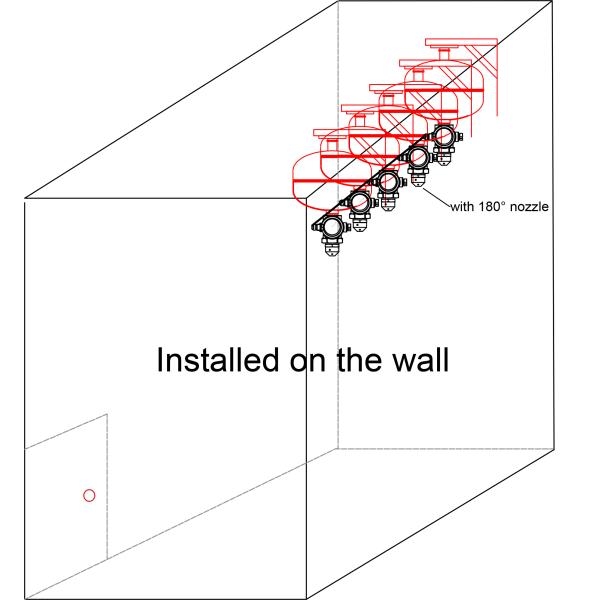 with 180° nozzle

Installed on the wall