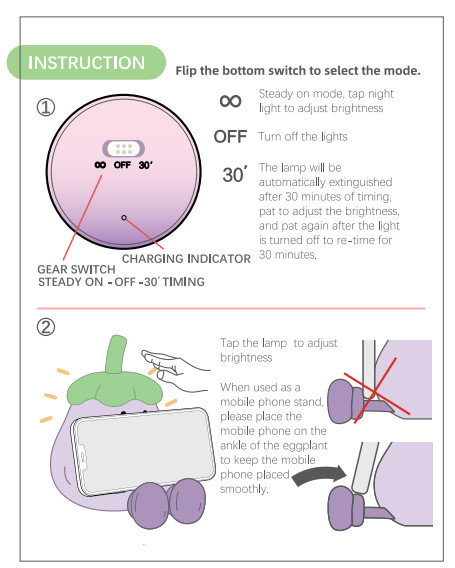 INSTRUCTION

Flip the bottom switch to select the mode.

①

∞ OFF 30′

GEAR SWITCH
STEADY ON - OFF -30′ TIMING

CHARGING INDICATOR

∞ Steady on mode, tap night light to adjust brightness

OFF Turn off the lights

30′ The lamp will be automatically extinguished after 30 minutes of timing, pat to adjust the brightness, and pat again after the light is turned off to re-time for 30 minutes.

②

Tap the lamp to adjust brightness

When used as a mobile phone stand, please place the mobile phone on the ankle of the eggplant to keep the mobile phone placed smoothly.