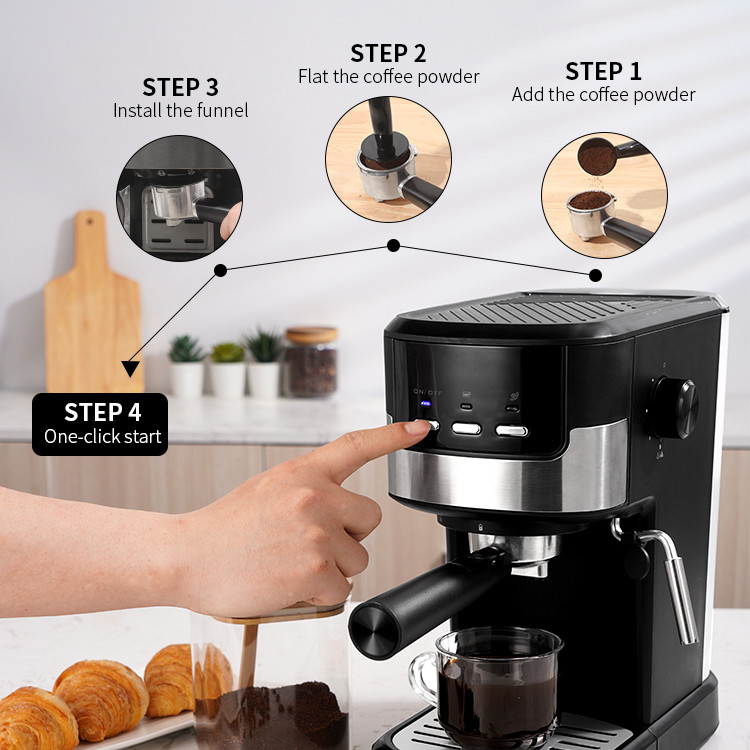 STEP 3
Install the funnel

STEP 2
Flat the coffee powder

STEP 1
Add the coffee powder

STEP 4
One-click start

ON/OFF