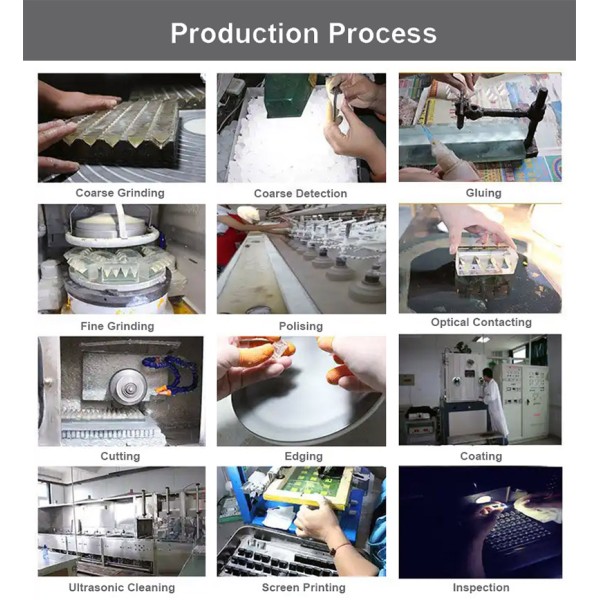 Production Process

Coarse Grinding

Coarse Detection

Gluing

Fine Grinding

Polising

Optical Contacting

Cutting

Edging

Coating

Ultrasonic Cleaning

Screen Printing

Inspection