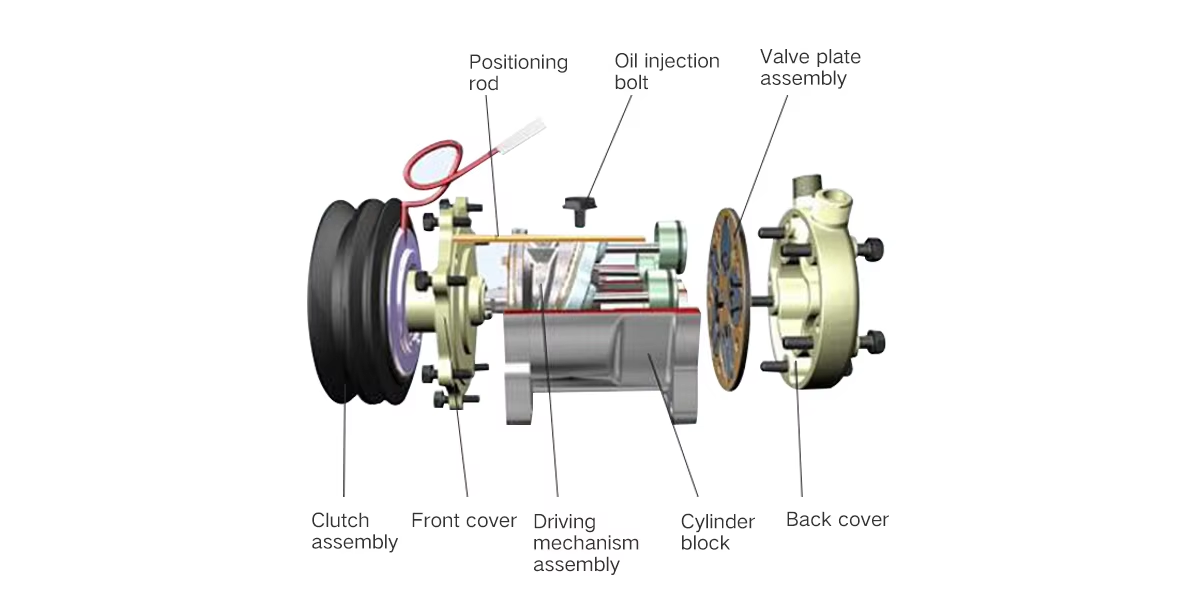 Positioning rod

Oil injection bolt

Valve plate assembly

Clutch assembly

Front cover

Driving mechanism assembly

Cylinder block

Back cover