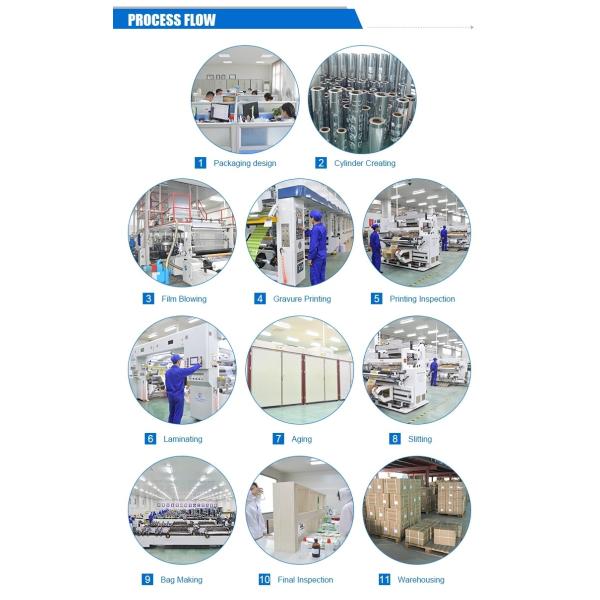 PROCESS FLOW

1 Packaging design

2 Cylinder Creating

3 Film Blowing

4 Gravure Printing

5 Printing Inspection

6 Laminating

7 Aging

8 Slitting

9 Bag Making

10 Final Inspection

11 Warehousing