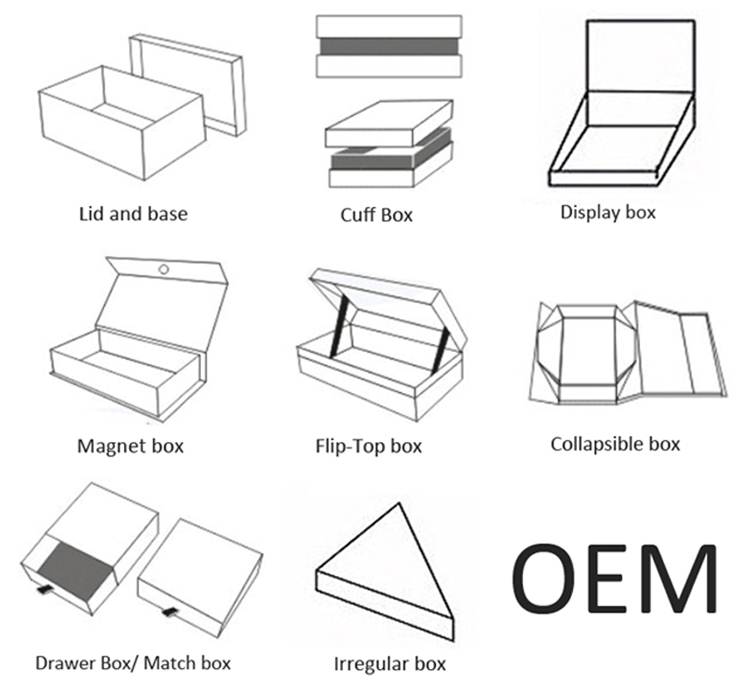 Lid and base

Cuff Box

Display box

Magnet box

Flip-Top box

Collapsible box

Drawer Box/ Match box

Irregular box

OEM