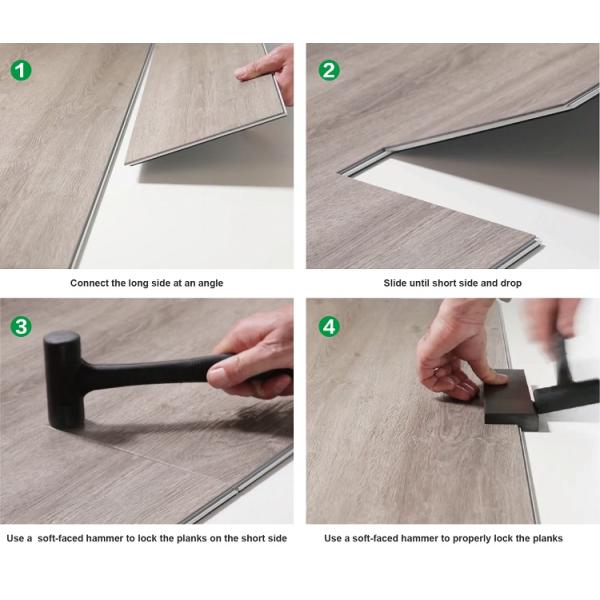 1

Connect the long side at an angle

2

Slide until short side and drop

3

Use a soft-faced hammer to lock the planks on the short side

4

Use a soft-faced hammer to properly lock the planks