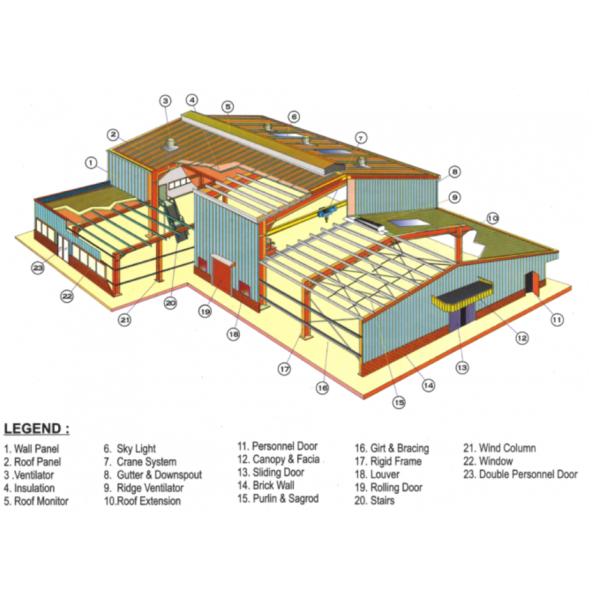 3 4 5 6 2 7 1 8 9 10 23 22 21 20 19 18 17 16 15 14 13 12 11

LEGEND :

1. Wall Panel
2. Roof Panel
3 .Ventilator
4. Insulation
5. Roof Monitor

6. Sky Light
7. Crane System
8. Gutter & Downspout
9. Ridge Ventilator
10.Roof Extension

11. Personnel Door
12. Canopy & Facia
13. Sliding Door
14. Brick Wall
15. Purlin & Sagrod

16. Girt & Bracing
17. Rigid Frame
18. Louver
19. Rolling Door
20. Stairs

21. Wind Column
22. Window
23. Double Personnel Door