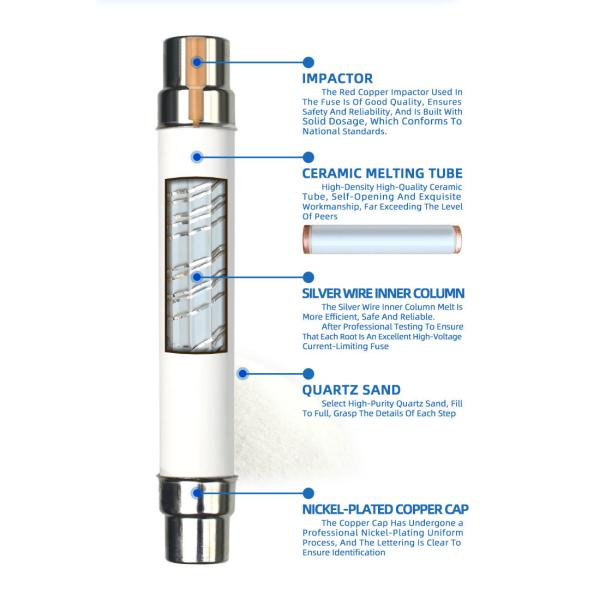 IMPACTOR

The Red Copper Impactor Used In The Fuse Is Of Good Quality, Ensures Safety And Reliability, And Is Built With Solid Dosage, Which Conforms To National Standards.

CERAMIC MELTING TUBE

High-Density High-Quality Ceramic Tube, Self-Opening And Exquisite Workmanship, Far Exceeding The Level Of Peers

SILVER WIRE INNER COLUMN

The Silver Wire Inner Column Melt Is More Efficient, Safe And Reliable.

After Professional Testing To Ensure That Each Root Is An Excellent High-Voltage Current-Limiting Fuse

QUARTZ SAND

Select High-Purity Quartz Sand, Fill To Full, Grasp The Details Of Each Step

NICKEL-PLATED COPPER CAP

The Copper Cap Has Undergone a Professional Nickel-Plating Uniform Process, And The Lettering Is Clear To Ensure Identification