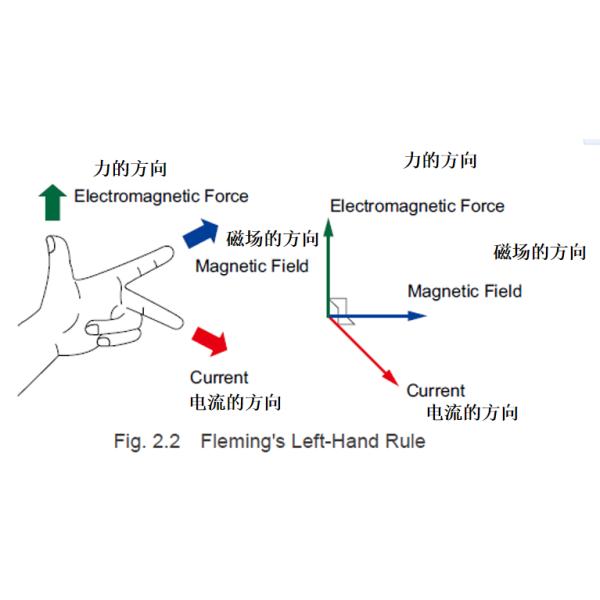 力的方向
Electromagnetic Force
磁场的方向
Magnetic Field
Current
电流的方向

力的方向
Electromagnetic Force
磁场的方向
Magnetic Field
Current
电流的方向

Fig. 2.2 Fleming's Left-Hand Rule