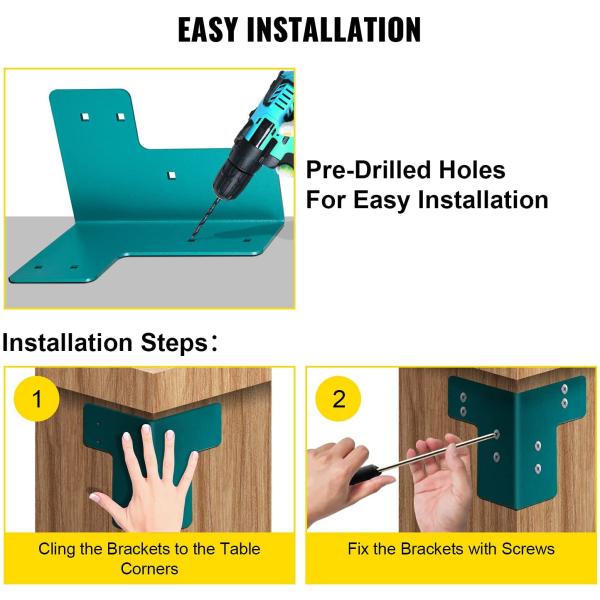 EASY INSTALLATION

Pre-Drilled Holes
For Easy Installation

Installation Steps：

1

Cling the Brackets to the Table Corners

2

Fix the Brackets with Screws