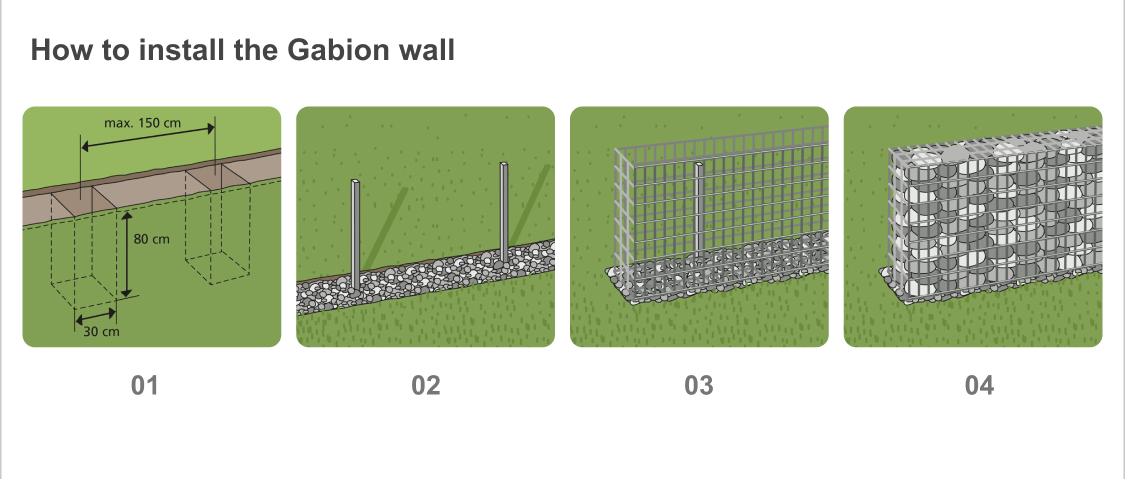 How to install the Gabion wall

max. 150 cm

80 cm

30 cm

01

02

03

04