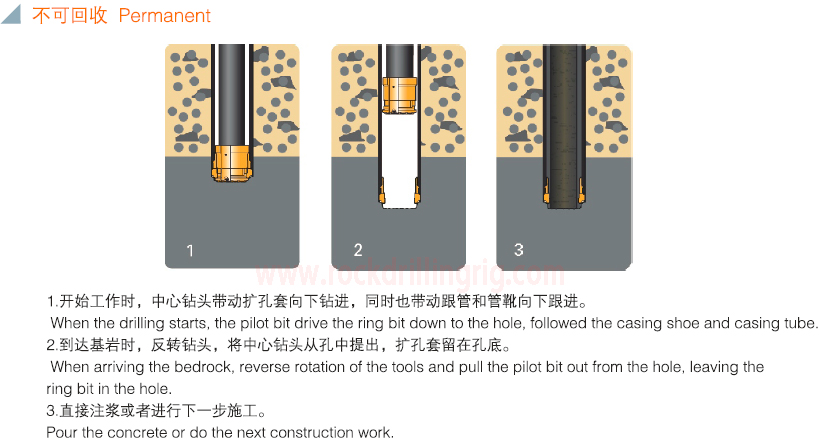 不可回收 Permanent

1

2

3

www.rockdrillingrig.com

1.开始工作时，中心钻头带动扩孔套向下钻进，同时也带动跟管和管靴向下跟进。
When the drilling starts, the pilot bit drive the ring bit down to the hole, followed the casing shoe and casing tube.
2.到达基岩时，反转钻头，将中心钻头从孔中提出，扩孔套留在孔底。
When arriving the bedrock, reverse rotation of the tools and pull the pilot bit out from the hole, leaving the ring bit in the hole.
3.直接注浆或者进行下一步施工。
Pour the concrete or do the next construction work.