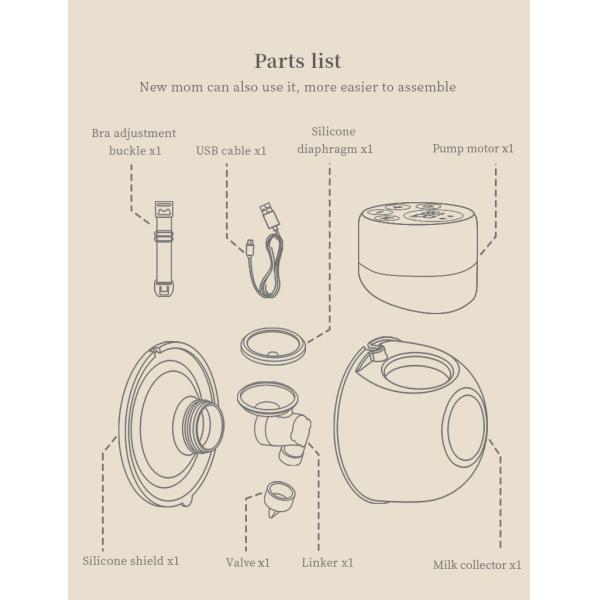 Parts list

New mom can also use it, more easier to assemble

Bra adjustment buckle x1

USB cable x1

Silicone diaphragm x1

Pump motor x1

Silicone shield x1

Valve x1

Linker x1

Milk collector x1