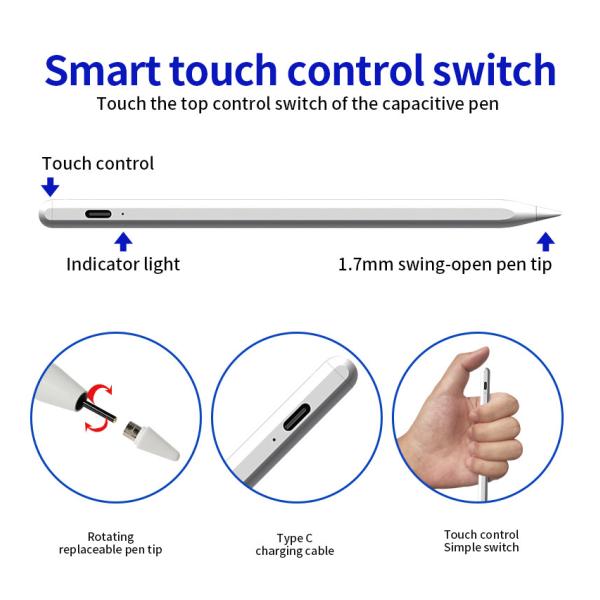 Smart touch control switch
Touch the top control switch of the capacitive pen

Touch control

Indicator light

1.7mm swing-open pen tip

Rotating
replaceable pen tip

Type C
charging cable

Touch control
Simple switch