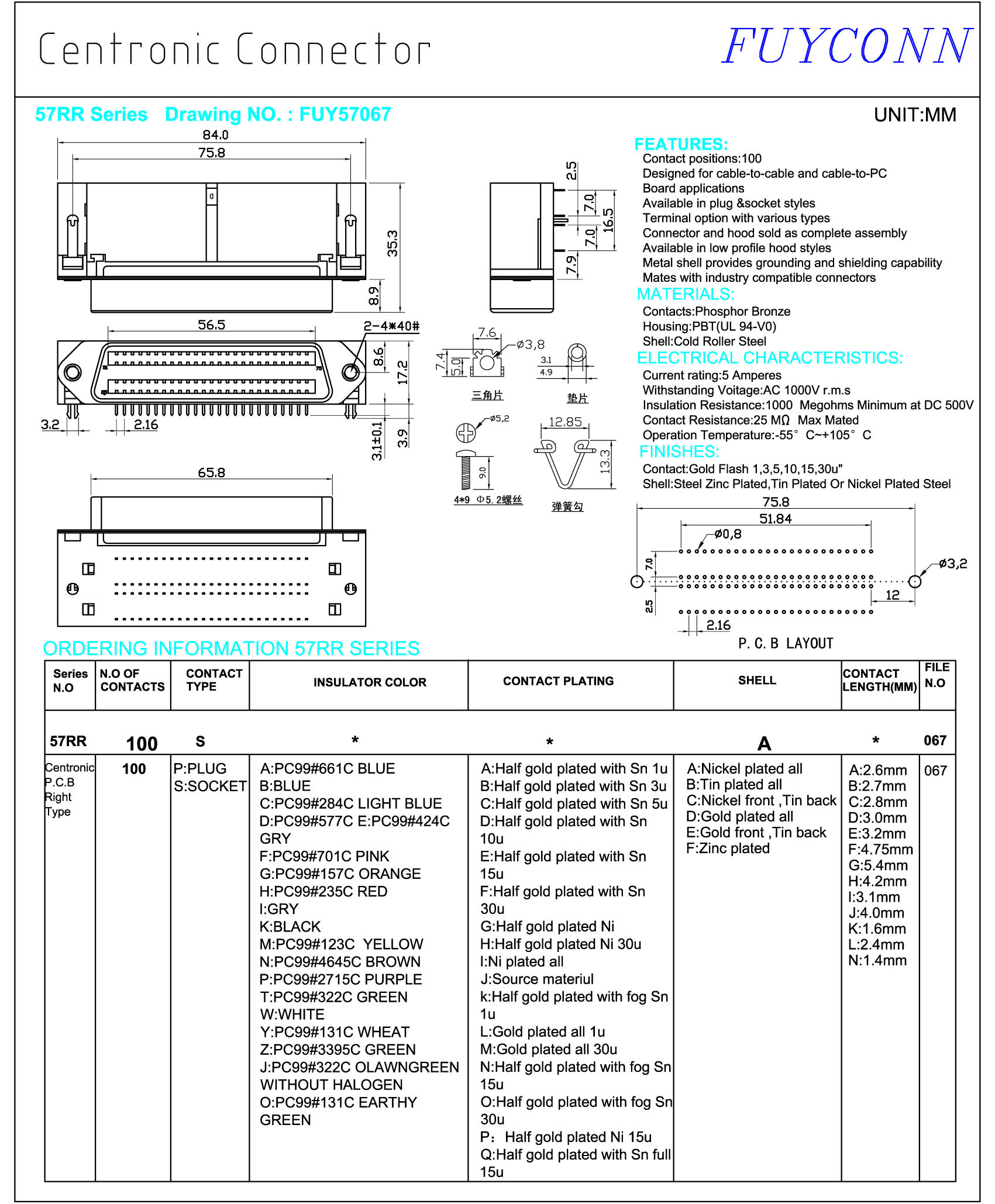 Centronic Connector

FUYCONN

57RR Series Drawing NO. : FUY57067

UNIT:MM

84.0
75.8
35.3
8.9
56.5
2-4*40#
8.6
17.2
3.2
2.16
3.1±0.1
3.9
65.8

2.5
7.0
16.5
7.0
7.9

7.6
Ø3,8
7.4
5.0
三角片
3.1
4.9
垫片
Ø5,2
9.0
4*9 Φ5.2螺丝
12.85
13.3
弹簧勾

FEATURES:
Contact positions:100
Designed for cable-to-cable and cable-to-PC
Board applications
Available in plug &socket styles
Terminal option with various types
Connector and hood sold as complete assembly
Available in low profile hood styles
Metal shell provides grounding and shielding capability
Mates with industry compatible connectors

MATERIALS:
Contacts:Phosphor Bronze
Housing:PBT(UL 94-V0)
Shell:Cold Roller Steel

ELECTRICAL CHARACTERISTICS:
Current rating:5 Amperes
Withstanding Voitage:AC 1000V r.m.s
Insulation Resistance:1000 Megohms Minimum at DC 500V
Contact Resistance:25 MΩ Max Mated
Operation Temperature:-55° C~+105° C

FINISHES:
Contact:Gold Flash 1,3,5,10,15,30u"
Shell:Steel Zinc Plated,Tin Plated Or Nickel Plated Steel

75.8
51.84
Ø0,8
7.0
Ø3,2
2.5
12
2.16
P.C.B LAYOUT

ORDERING INFORMATION 57RR SERIES

| Series N.O | N.O OF CONTACTS | CONTACT TYPE | INSULATOR COLOR | CONTACT PLATING | SHELL | CONTACT LENGTH(MM) | FILE N.O |
|---|---|---|---|---|---|---|---|
| 57RR | 100 | S | * | * | A | * | 067 |
| Centronic P.C.B Right Type | 100 | P:PLUG S:SOCKET | A:PC99#661C BLUE B:BLUE C:PC99#284C LIGHT BLUE D:PC99#577C E:PC99#424C GRY F:PC99#701C PINK G:PC99#157C ORANGE H:PC99#235C RED I:GRY K:BLACK M:PC99#123C YELLOW N:PC99#4645C BROWN P:PC99#2715C PURPLE T:PC99#322C GREEN W:WHITE Y:PC99#131C WHEAT Z:PC99#3395C GREEN J:PC99#322C OLAWNGREEN WITHOUT HALOGEN O:PC99#131C EARTHY GREEN | A:Half gold plated with Sn 1u B:Half gold plated with Sn 3u C:Half gold plated with Sn 5u D:Half gold plated with Sn 10u E:Half gold plated with Sn 15u F:Half gold plated with Sn 30u G:Half gold plated Ni H:Half gold plated Ni 30u I:Ni plated all J:Source materiul k:Half gold plated with fog Sn 1u L:Gold plated all 1u M:Gold plated all 30u N:Half gold plated with fog Sn 15u O:Half gold plated with fog Sn 30u P: Half gold plated Ni 15u Q:Half gold plated with Sn full 15u | A:Nickel plated all B:Tin plated all C:Nickel front ,Tin back D:Gold plated all E:Gold front ,Tin back F:Zinc plated | A:2.6mm B:2.7mm C:2.8mm D:3.0mm E:3.2mm F:4.75mm G:5.4mm H:4.2mm I:3.1mm J:4.0mm K:1.6mm L:2.4mm N:1.4mm | 067 |