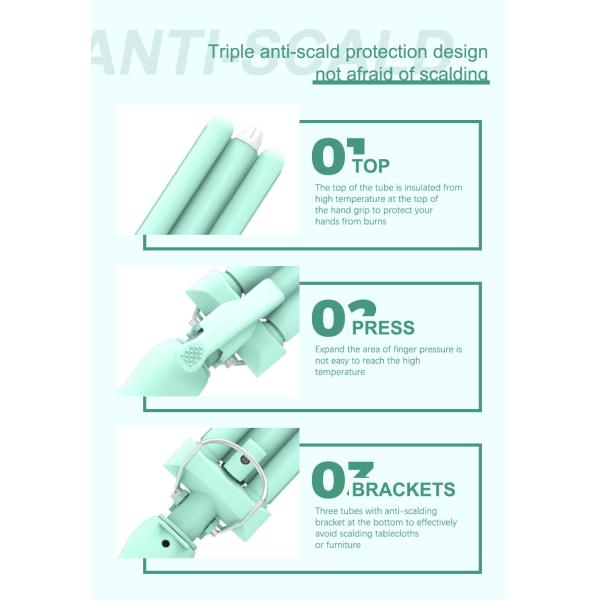 ANTI-SCALD

Triple anti-scald protection design
not afraid of scalding

01 TOP

The top of the tube is insulated from high temperature at the top of the hand grip to protect your hands from burns

02 PRESS

Expand the area of finger pressure is not easy to reach the high temperature

03 BRACKETS

Three tubes with anti-scalding bracket at the bottom to effectively avoid scalding tablecloths or furniture