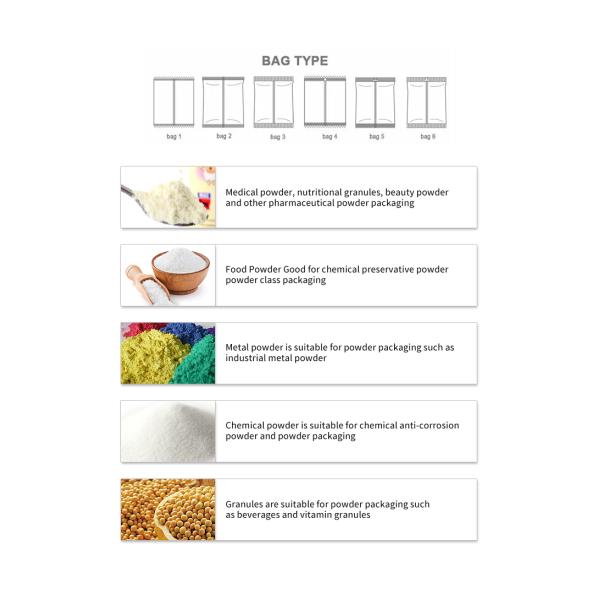 BAG TYPE

bag 1 bag 2 bag 3 bag 4 bag 5 bag 6

Medical powder, nutritional granules, beauty powder and other pharmaceutical powder packaging

Food Powder Good for chemical preservative powder powder class packaging

Metal powder is suitable for powder packaging such as industrial metal powder

Chemical powder is suitable for chemical anti-corrosion powder and powder packaging

Granules are suitable for powder packaging such as beverages and vitamin granules