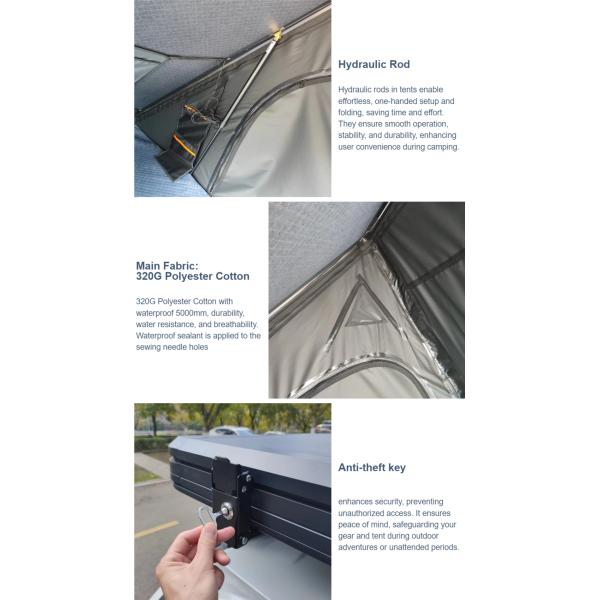 Hydraulic Rod

Hydraulic rods in tents enable effortless, one-handed setup and folding, saving time and effort. They ensure smooth operation, stability, and durability, enhancing user convenience during camping.

Main Fabric:
320G Polyester Cotton

320G Polyester Cotton with waterproof 5000mm, durability, water resistance, and breathability. Waterproof sealant is applied to the sewing needle holes

Anti-theft key

enhances security, preventing unauthorized access. It ensures peace of mind, safeguarding your gear and tent during outdoor adventures or unattended periods.