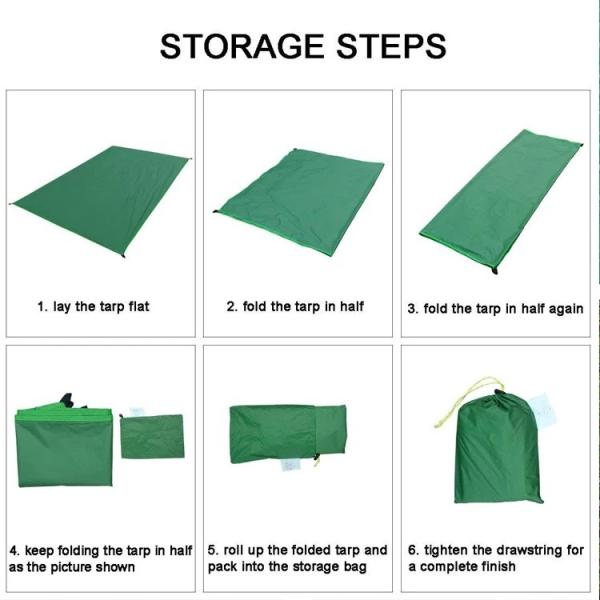 STORAGE STEPS

1. lay the tarp flat

2. fold the tarp in half

3. fold the tarp in half again

4. keep folding the tarp in half as the picture shown

5. roll up the folded tarp and pack into the storage bag

6. tighten the drawstring for a complete finish