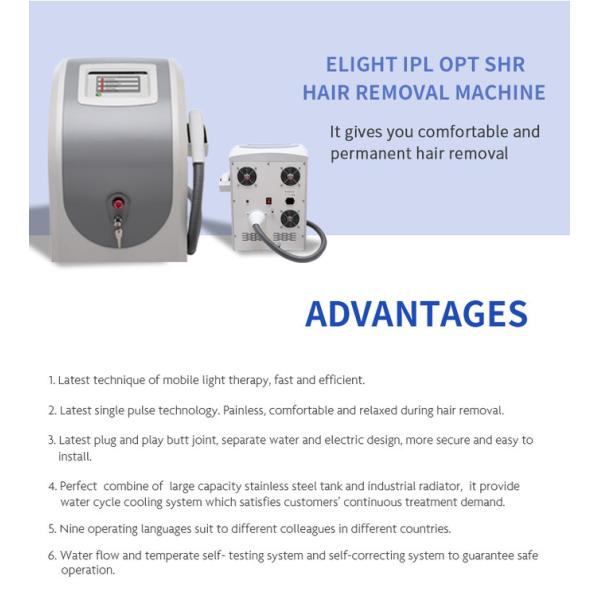 ELIGHT IPL OPT SHR HAIR REMOVAL MACHINE

It gives you comfortable and permanent hair removal

ADVANTAGES

1. Latest technique of mobile light therapy, fast and efficient.

2. Latest single pulse technology. Painless, comfortable and relaxed during hair removal.

3. Latest plug and play butt joint, separate water and electric design, more secure and easy to install.

4. Perfect combine of large capacity stainless steel tank and industrial radiator, it provide water cycle cooling system which satisfies customers' continuous treatment demand.

5. Nine operating languages suit to different colleagues in different countries.

6. Water flow and temperate self- testing system and self-correcting system to guarantee safe operation.