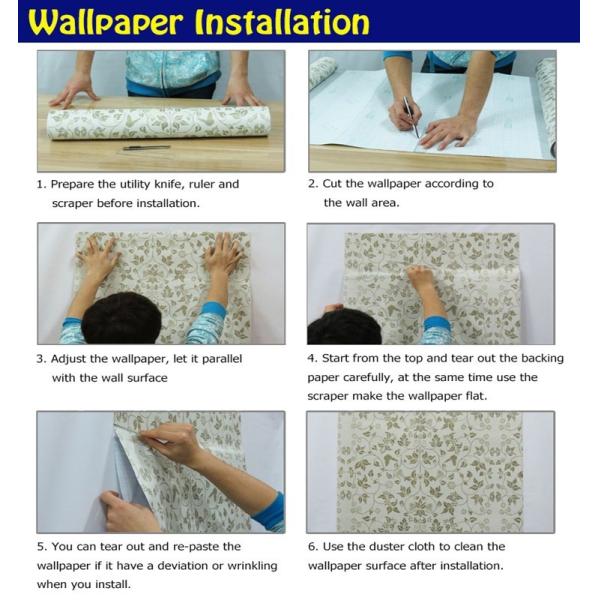 Wallpaper Installation

1. Prepare the utility knife, ruler and scraper before installation.

2. Cut the wallpaper according to the wall area.

3. Adjust the wallpaper, let it parallel with the wall surface

4. Start from the top and tear out the backing paper carefully, at the same time use the scraper make the wallpaper flat.

5. You can tear out and re-paste the wallpaper if it have a deviation or wrinkling when you install.

6. Use the duster cloth to clean the wallpaper surface after installation.