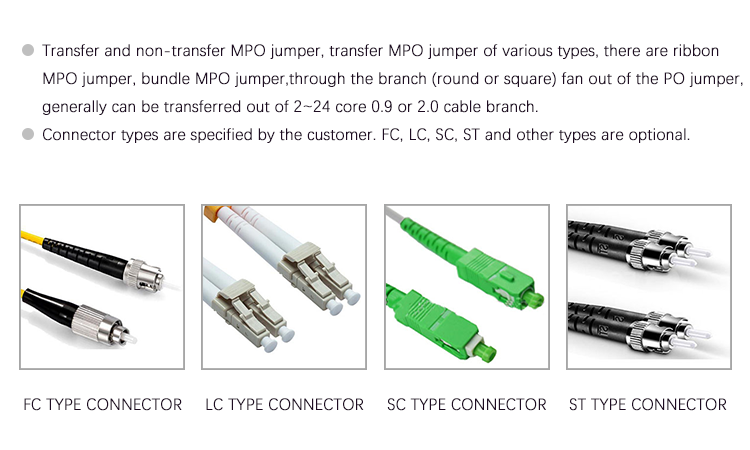 Transfer and non-transfer MPO jumper, transfer MPO jumper of various types, there are ribbon MPO jumper, bundle MPO jumper,through the branch (round or square) fan out of the PO jumper, generally can be transferred out of 2~24 core 0.9 or 2.0 cable branch.

Connector types are specified by the customer. FC, LC, SC, ST and other types are optional.

FC TYPE CONNECTOR

LC TYPE CONNECTOR

SC TYPE CONNECTOR

ST TYPE CONNECTOR