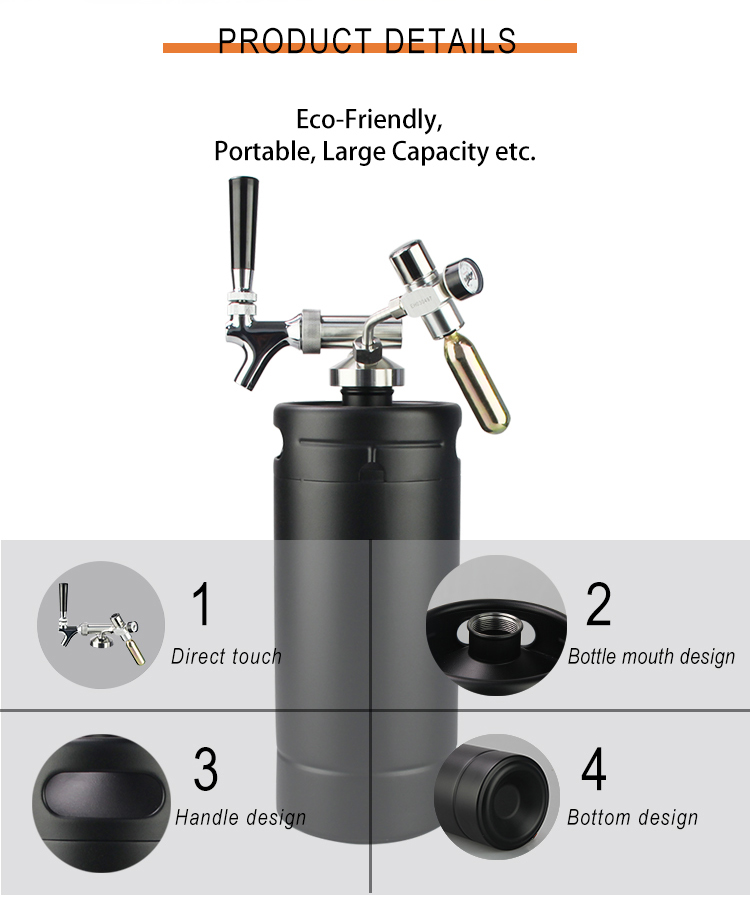 PRODUCT DETAILS

Eco-Friendly,
Portable, Large Capacity etc.

1
Direct touch

2
Bottle mouth design

3
Handle design

4
Bottom design