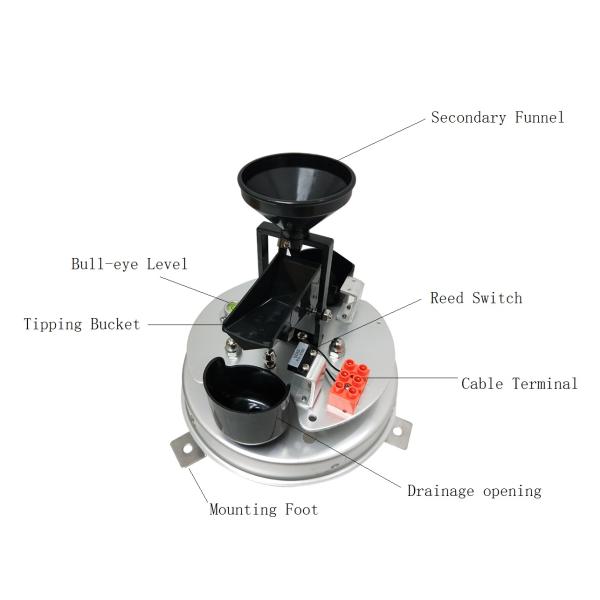 Secondary Funnel

Bull-eye Level

Reed Switch

Tipping Bucket

Cable Terminal

Drainage opening

Mounting Foot