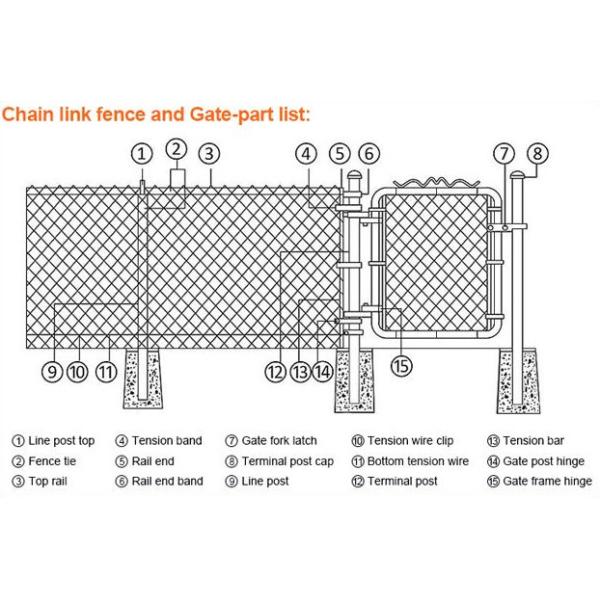 Chain link fence and Gate-part list:

① ② ③ ④ ⑤ ⑥ ⑦ ⑧

⑨ ⑩ ⑪ ⑫ ⑬ ⑭ ⑮

① Line post top
② Fence tie
③ Top rail
④ Tension band
⑤ Rail end
⑥ Rail end band
⑦ Gate fork latch
⑧ Terminal post cap
⑨ Line post
⑩ Tension wire clip
⑪ Bottom tension wire
⑫ Terminal post
⑬ Tension bar
⑭ Gate post hinge
⑮ Gate frame hinge