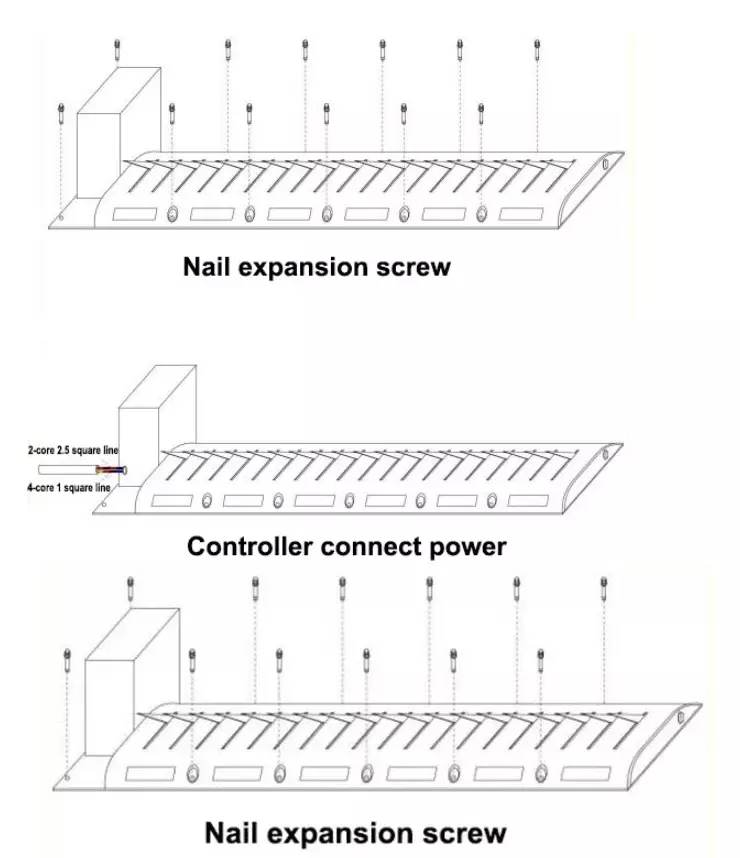 Nail expansion screw

2-core 2.5 square line
4-core 1 square line

Controller connect power

Nail expansion screw