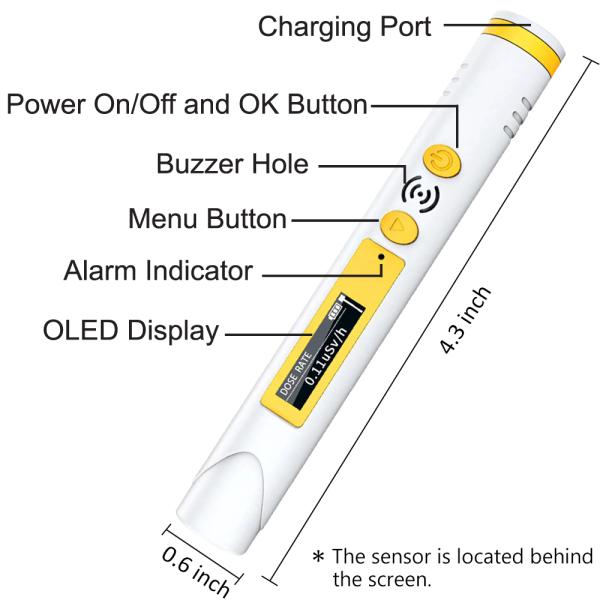 Charging Port

Power On/Off and OK Button

Buzzer Hole

Menu Button

Alarm Indicator

OLED Display

DOSE RATE
0.11uSv/h

4.3 inch

0.6 inch

* The sensor is located behind the screen.