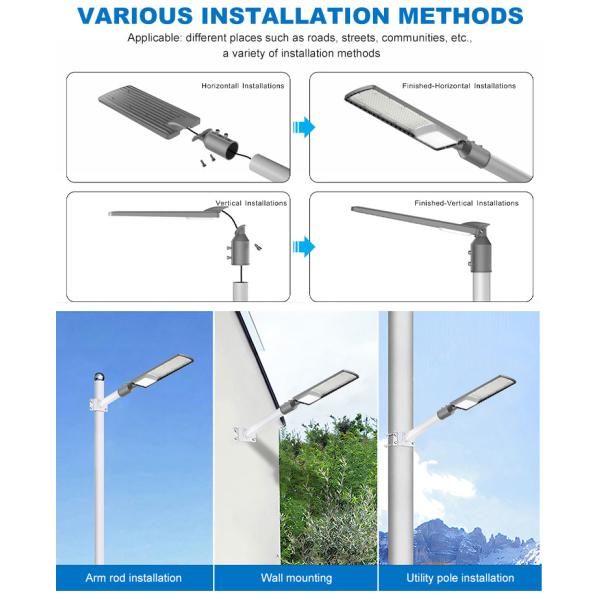 VARIOUS INSTALLATION METHODS

Applicable: different places such as roads, streets, communities, etc., a variety of installation methods

Horizontall Installations

Finished-Horizontal Installations

Vertical Installations

Finished-Vertical Installations

Arm rod installation

Wall mounting

Utility pole installation