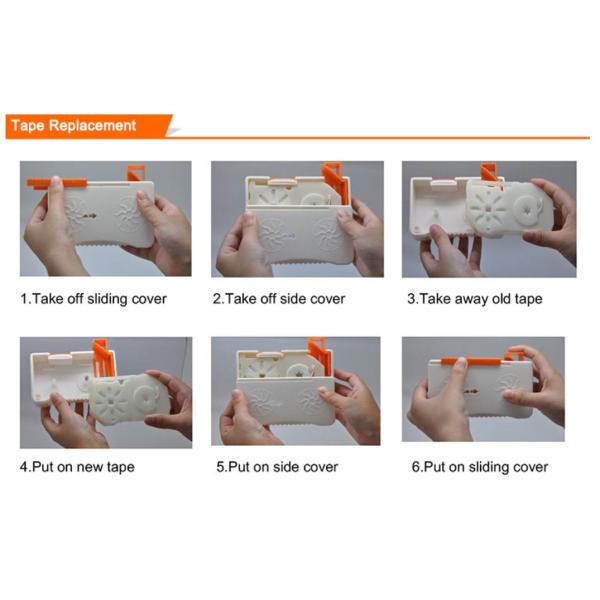 Tape Replacement

1.Take off sliding cover

2.Take off side cover

3.Take away old tape

4.Put on new tape

5.Put on side cover

6.Put on sliding cover