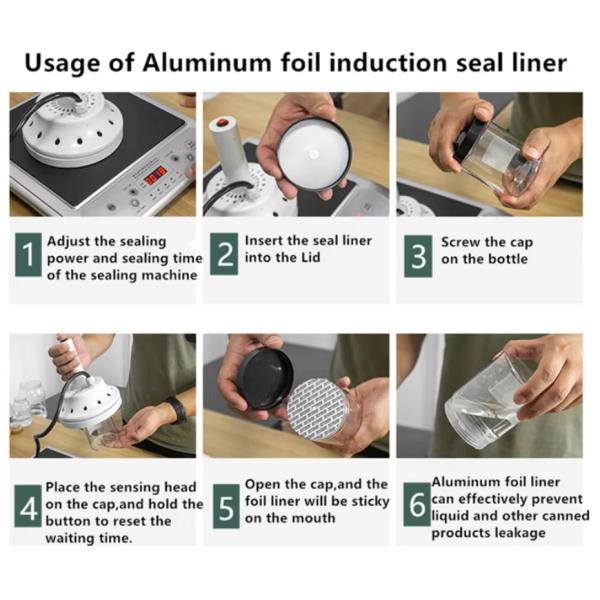 Usage of Aluminum foil induction seal liner

1 Adjust the sealing power and sealing time of the sealing machine

2 Insert the seal liner into the Lid

3 Screw the cap on the bottle

4 Place the sensing head on the cap,and hold the button to reset the waiting time.

5 Open the cap,and the foil liner will be sticky on the mouth

6 Aluminum foil liner can effectively prevent liquid and other canned products leakage