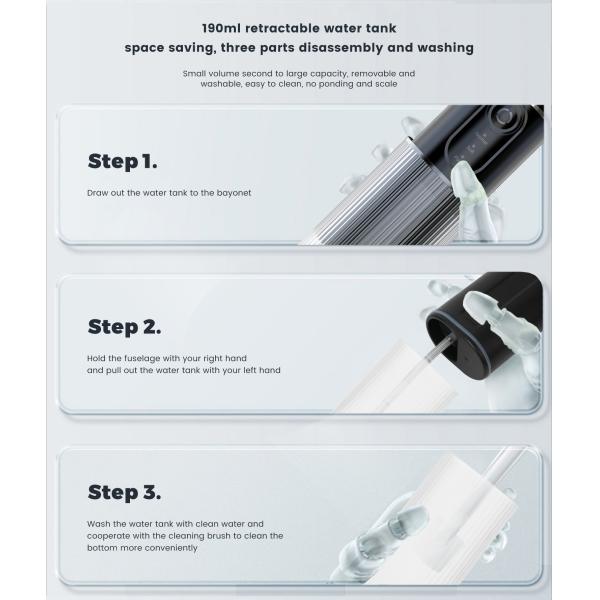 190ml retractable water tank
space saving, three parts disassembly and washing

Small volume second to large capacity, removable and washable, easy to clean, no ponding and scale

Step 1.

Draw out the water tank to the bayonet

Step 2.

Hold the fuselage with your right hand and pull out the water tank with your left hand

Step 3.

Wash the water tank with clean water and cooperate with the cleaning brush to clean the bottom more conveniently