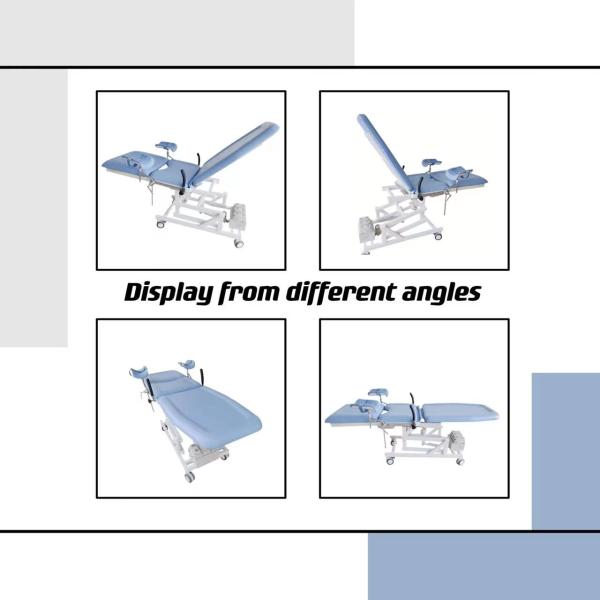 Display from different angles