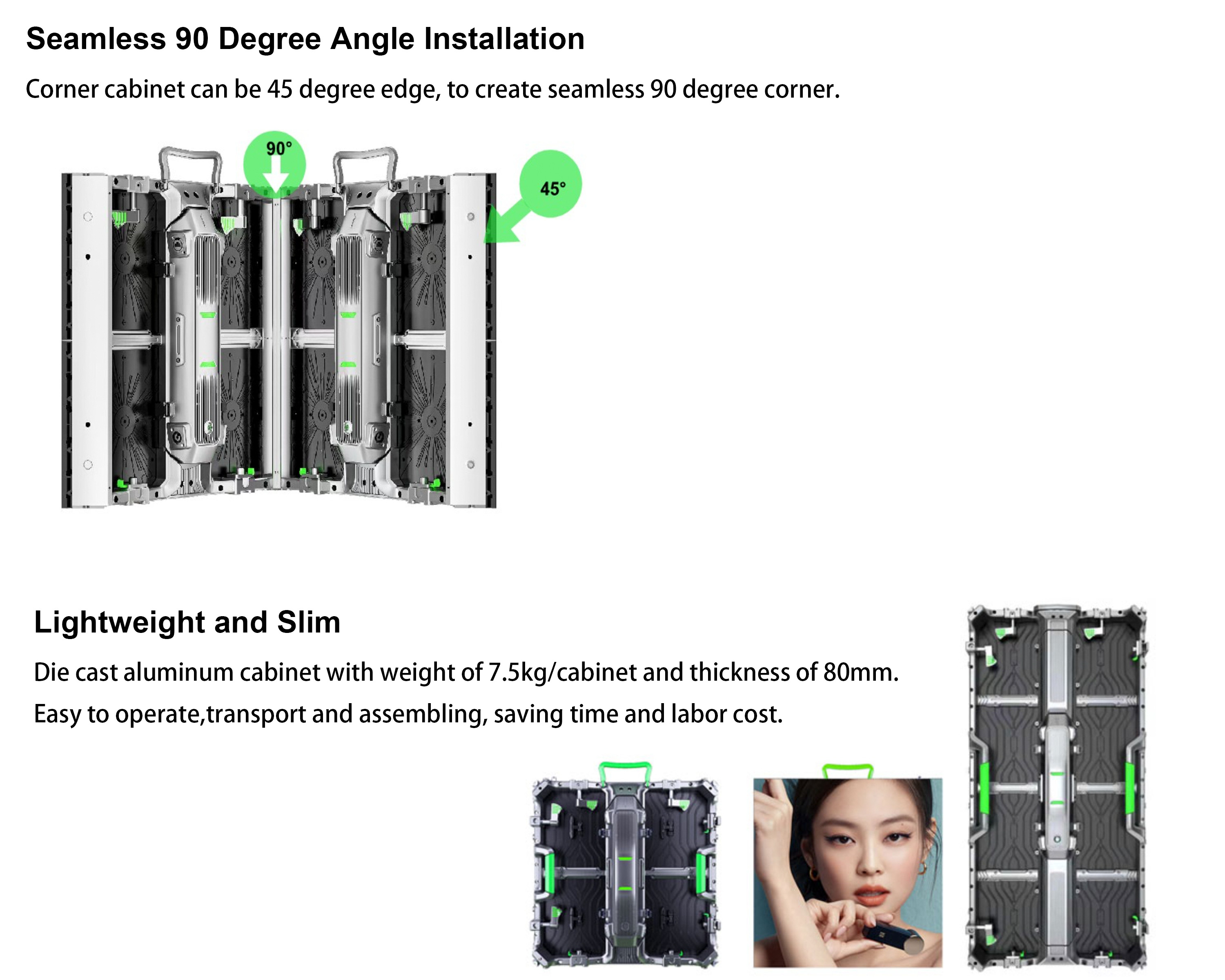 Seamless 90 Degree Angle Installation

Corner cabinet can be 45 degree edge, to create seamless 90 degree corner.

90°

45°

Lightweight and Slim

Die cast aluminum cabinet with weight of 7.5kg/cabinet and thickness of 80mm.

Easy to operate,transport and assembling, saving time and labor cost.