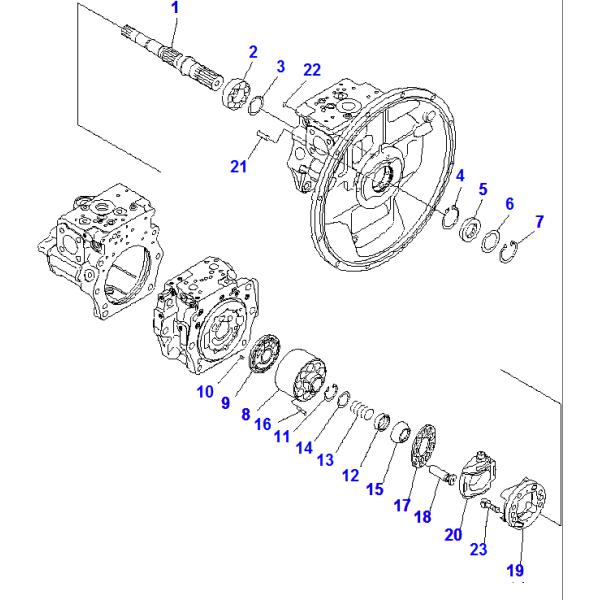 1
2
3
22
21
4
5
6
7
10
9
8
16
11
14
13
12
15
17
18
20
23
19