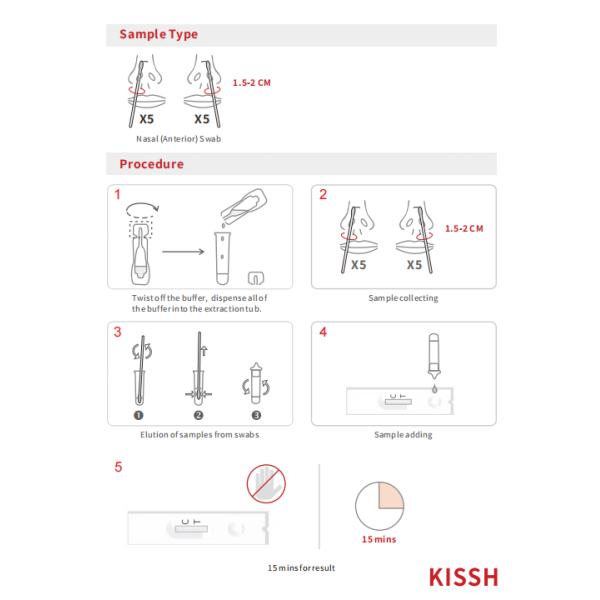 Sample Type

X5 X5 1.5-2 CM

Nasal (Anterior) Swab

Procedure

1

Twist off the buffer, dispense all of the buffer into the extraction tub.

2

X5 X5 1.5-2 CM

Sample collecting

3

❶ ❷ ❸

Elution of samples from swabs

4

C T

Sample adding

5

C T

15 mins

15 mins for result

KISSH