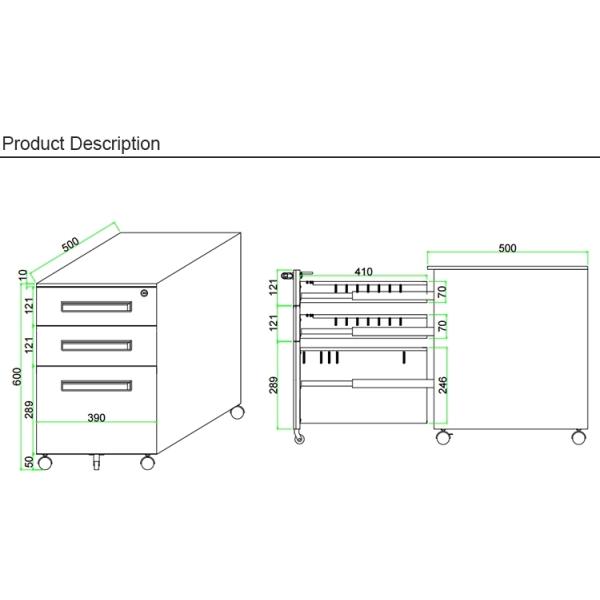 Product Description

500
10
121
121
600
289
390
50

410
121
121
289
70
70
246
500