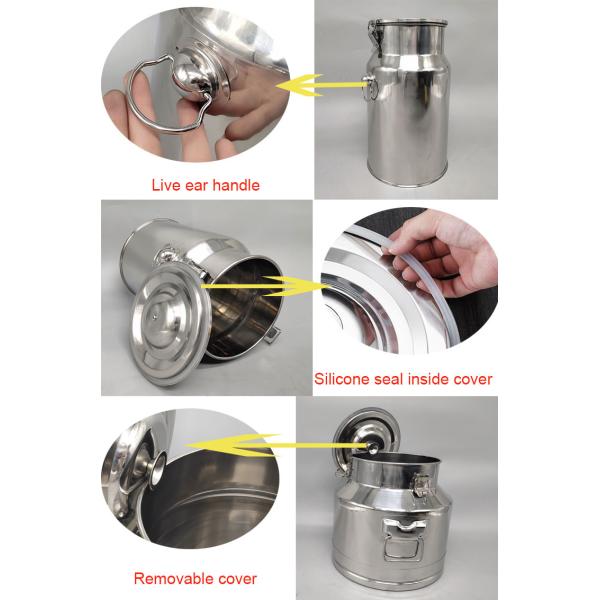 Live ear handle

Silicone seal inside cover

Removable cover