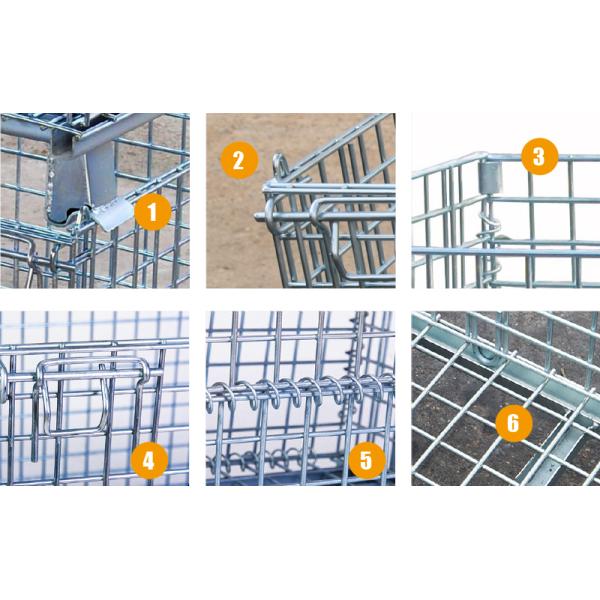 1
2
3
4
5
6